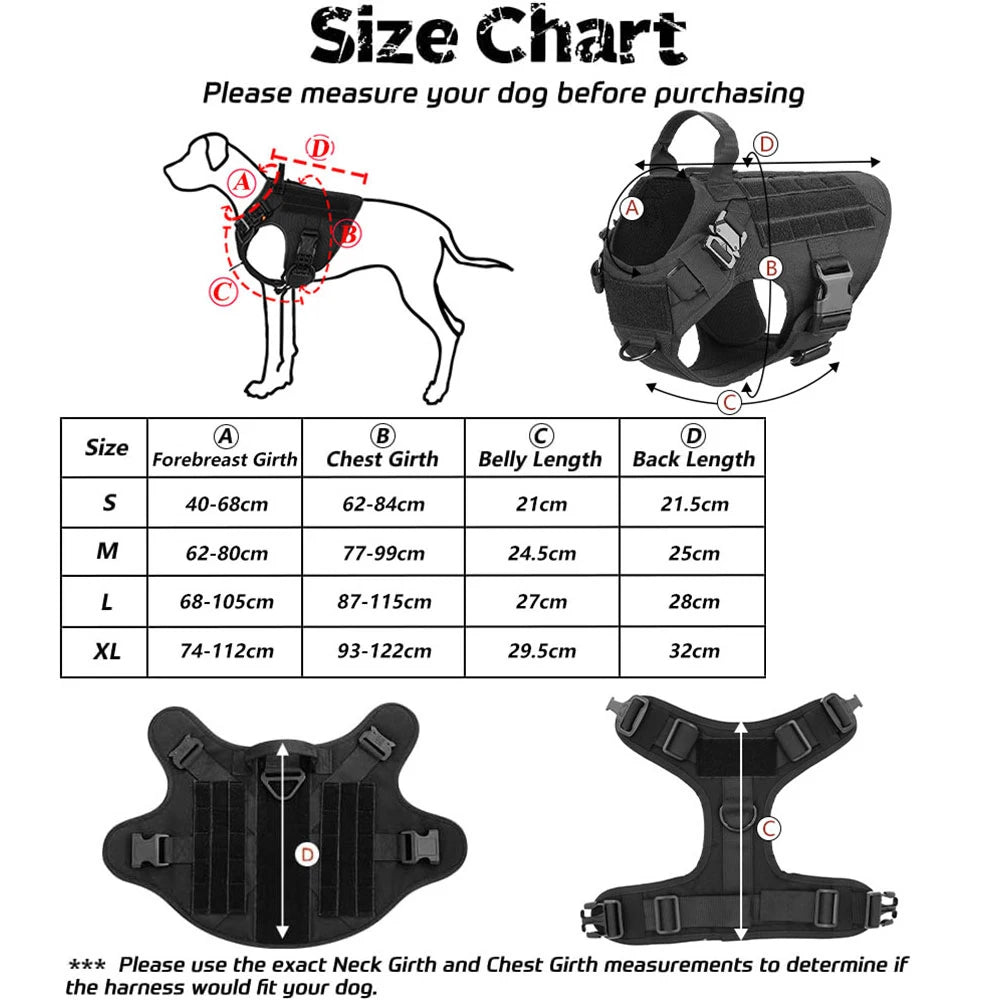 Size Chart

Please measure your dog before purchasing

D
A
B
C

D
A
B
C

| Size | A Forebreast Girth | B Chest Girth | C Belly Length | D Back Length |
|---|---|---|---|---|
| S | 40-68cm | 62-84cm | 21cm | 21.5cm |
| M | 62-80cm | 77-99cm | 24.5cm | 25cm |
| L | 68-105cm | 87-115cm | 27cm | 28cm |
| XL | 74-112cm | 93-122cm | 29.5cm | 32cm |

D

C

*** Please use the exact Neck Girth and Chest Girth measurements to determine if the harness would fit your dog.